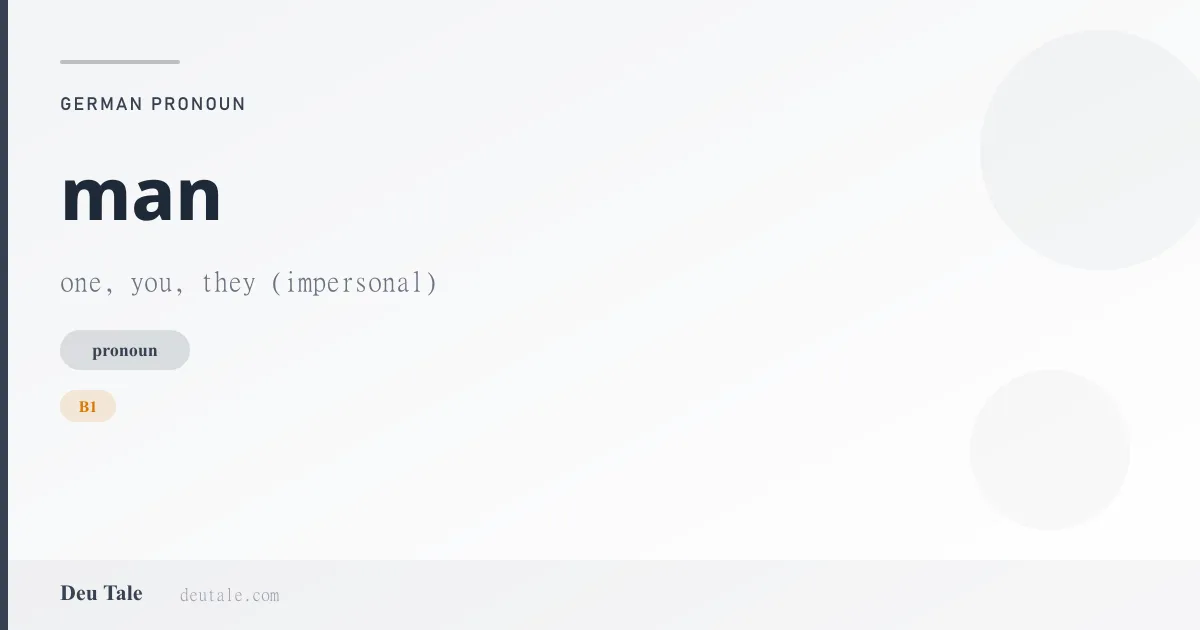 GERMAN PRONOUN

man

one, you, they (impersonal)

pronoun

B1

Deu Tale deutale.com